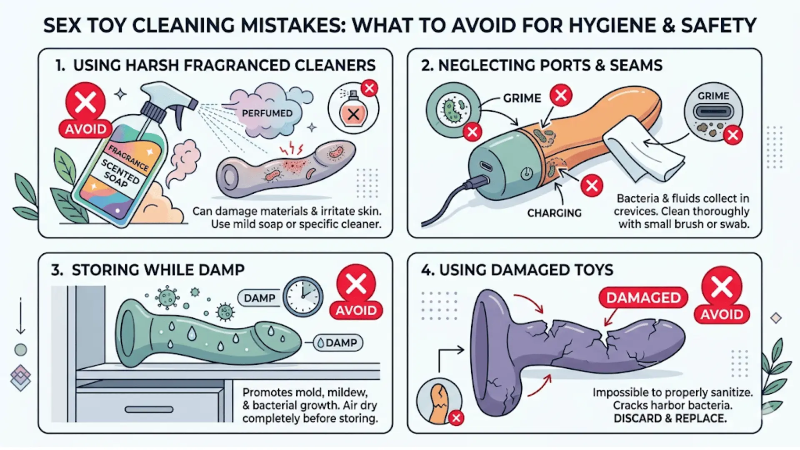 SEX TOY CLEANING MISTAKES: WHAT TO AVOID FOR HYGIENE & SAFETY

1. USING HARSH FRAGRANCED CLEANERS

AVOID

FRAGRANCE SCENTED SOAP

PERFUMED

Can damage materials & irritate skin. Use mild soap or specific cleaner.

2. NEGLECTING PORTS & SEAMS

GRIME

GRIME

CHARGING

Bacteria & fluids collect in crevices. Clean thoroughly with small brush or swab.

3. STORING WHILE DAMP

DAMP

AVOID

DAMP

Promotes mold, mildew, & bacterial growth. Air dry completely before storing.

4. USING DAMAGED TOYS

DAMAGED

AVOID

Impossible to properly sanitize. Cracks harbor bacteria. DISCARD & REPLACE.