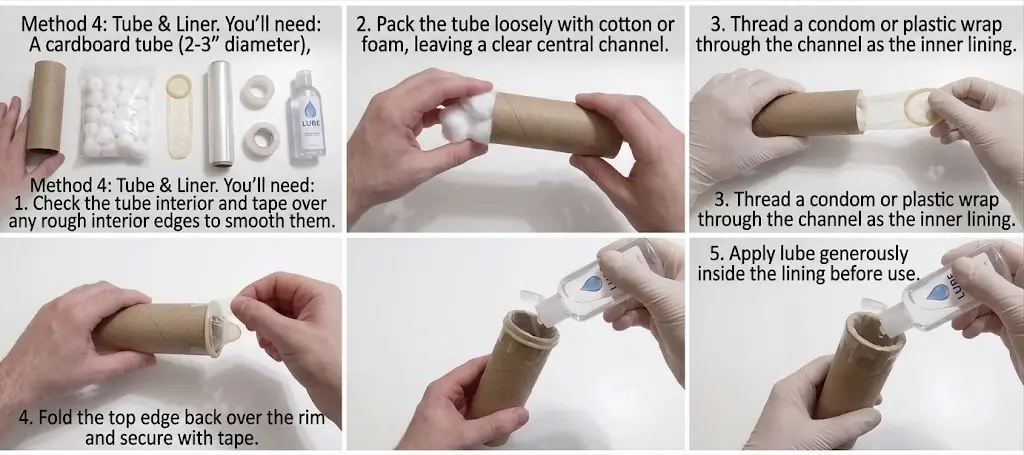 Method 4: Tube & Liner. You'll need:
A cardboard tube (2-3" diameter),

LUBE

Method 4: Tube & Liner. You'll need:
1. Check the tube interior and tape over any rough interior edges to smooth them.

2. Pack the tube loosely with cotton or foam, leaving a clear central channel.

3. Thread a condom or plastic wrap through the channel as the inner lining.

3. Thread a condom or plastic wrap through the channel as the inner lining.

4. Fold the top edge back over the rim and secure with tape.

5. Apply lube generously inside the lining before use.

LUBE